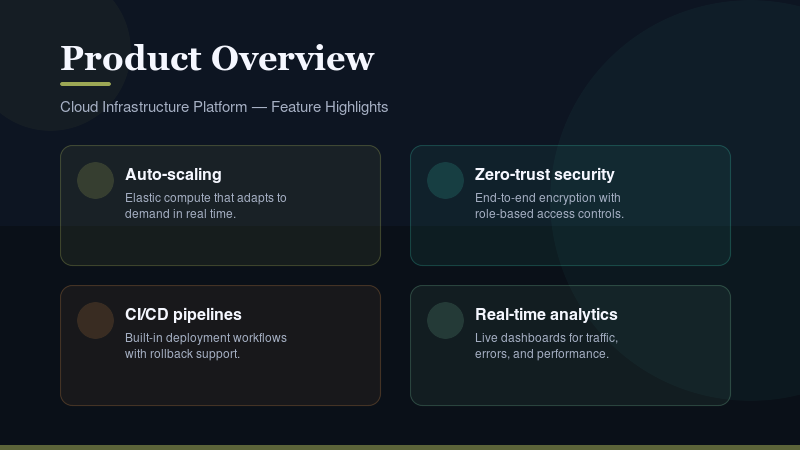 Product Overview

Cloud Infrastructure Platform — Feature Highlights

Auto-scaling
Elastic compute that adapts to demand in real time.

Zero-trust security
End-to-end encryption with role-based access controls.

CI/CD pipelines
Built-in deployment workflows with rollback support.

Real-time analytics
Live dashboards for traffic, errors, and performance.